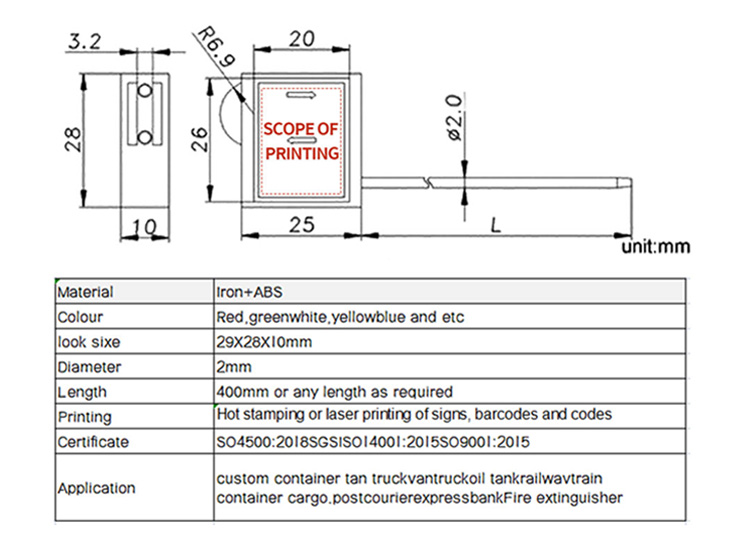 3.2

R6.9

20

28

26

SCOPE OF PRINTING

ø2.0

10

25

L

unit:mm

| Material | Iron+ABS |
|---|---|
| Colour | Red,greenwhite,yellowblue and etc |
| look sixe | 29X28X10mm |
| Diameter | 2mm |
| Length | 400mm or any length as required |
| Printing | Hot stamping or laser printing of signs, barcodes and codes |
| Certificate | SO4500:2018SGSISO14001:2015SO9001:2015 |
| Application | custom container tan truckvantruckoil tankrailwavtrain container cargo,postcourierexpressbankFire extinguisher |